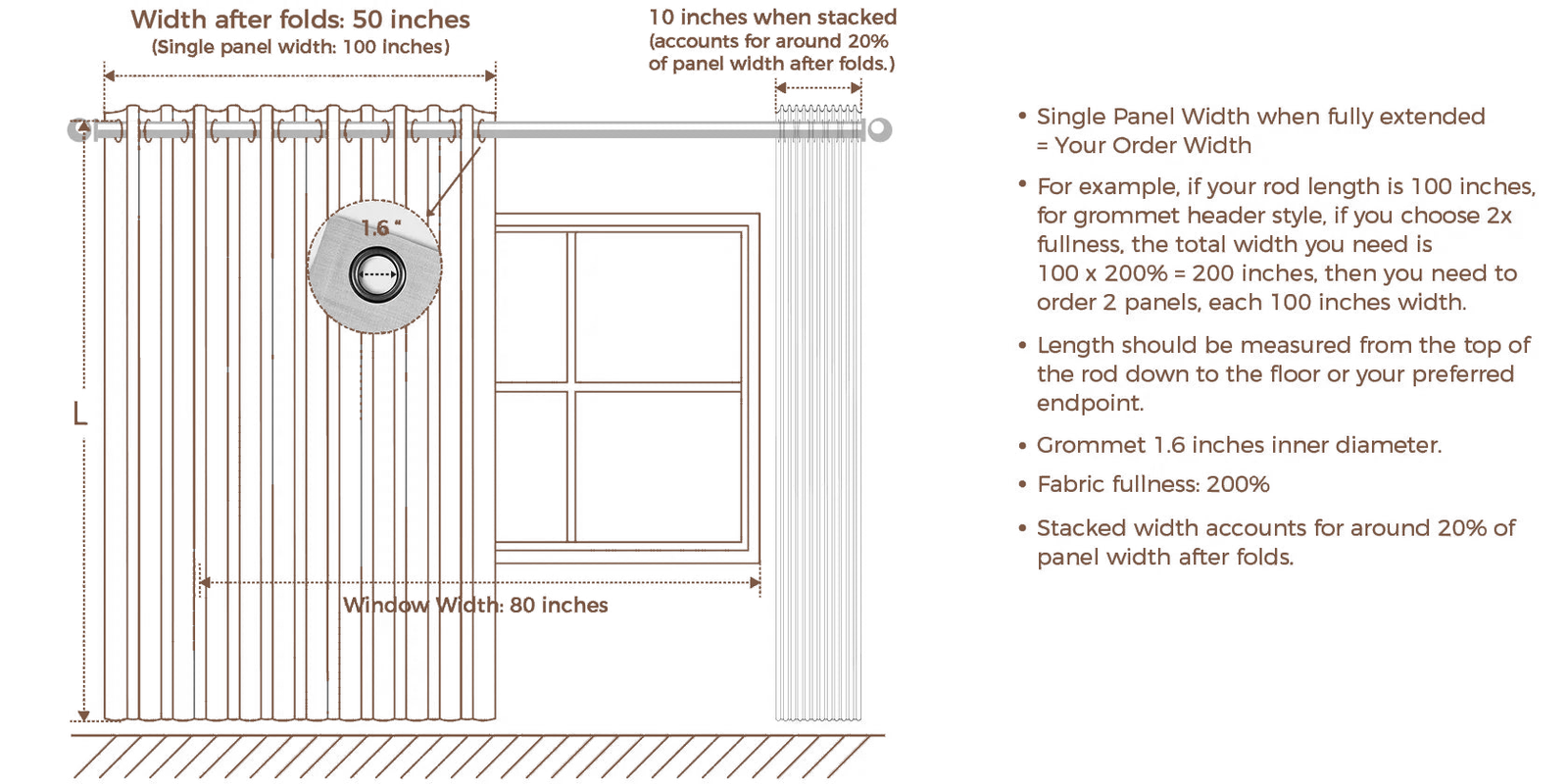 Width after folds: 50 inches
(Single panel width: 100 inches)

10 inches when stacked
(accounts for around 20%
of panel width after folds.)

1.6 "

L

Window Width: 80 inches

• Single Panel Width when fully extended = Your Order Width

• For example, if your rod length is 100 inches, for grommet header style, if you choose 2x fullness, the total width you need is 100 x 200% = 200 inches, then you need to order 2 panels, each 100 inches width.

• Length should be measured from the top of the rod down to the floor or your preferred endpoint.

• Grommet 1.6 inches inner diameter.

• Fabric fullness: 200%

• Stacked width accounts for around 20% of panel width after folds.