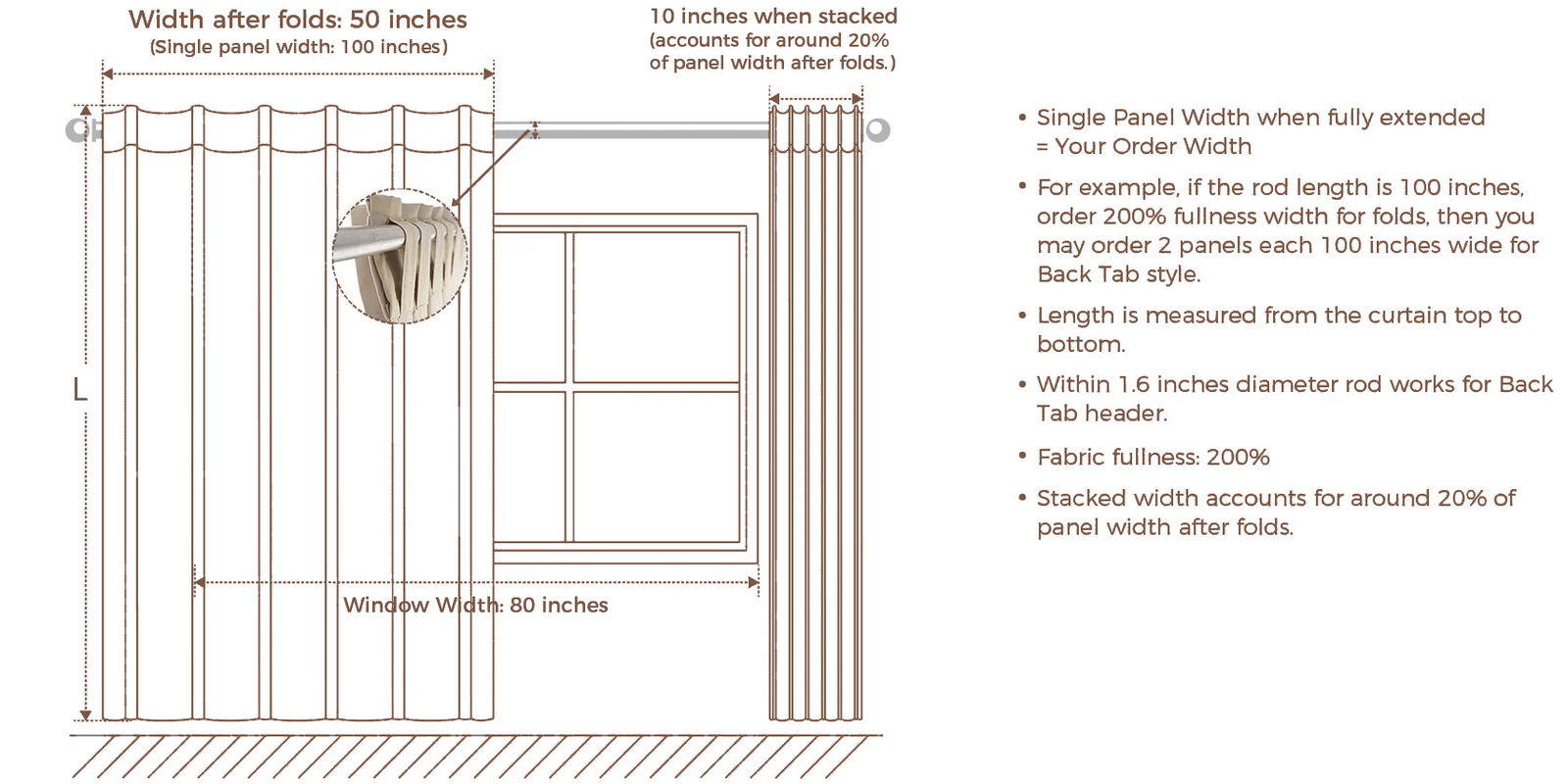 Width after folds: 50 inches
(Single panel width: 100 inches)

10 inches when stacked
(accounts for around 20% of panel width after folds.)

L

Window Width: 80 inches

• Single Panel Width when fully extended = Your Order Width

• For example, if the rod length is 100 inches, order 200% fullness width for folds, then you may order 2 panels each 100 inches wide for Back Tab style.

• Length is measured from the curtain top to bottom.

• Within 1.6 inches diameter rod works for Back Tab header.

• Fabric fullness: 200%

• Stacked width accounts for around 20% of panel width after folds.